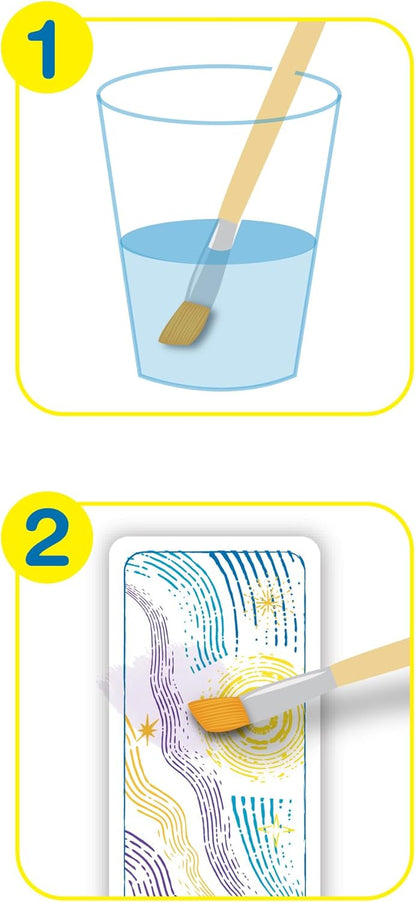 1

2